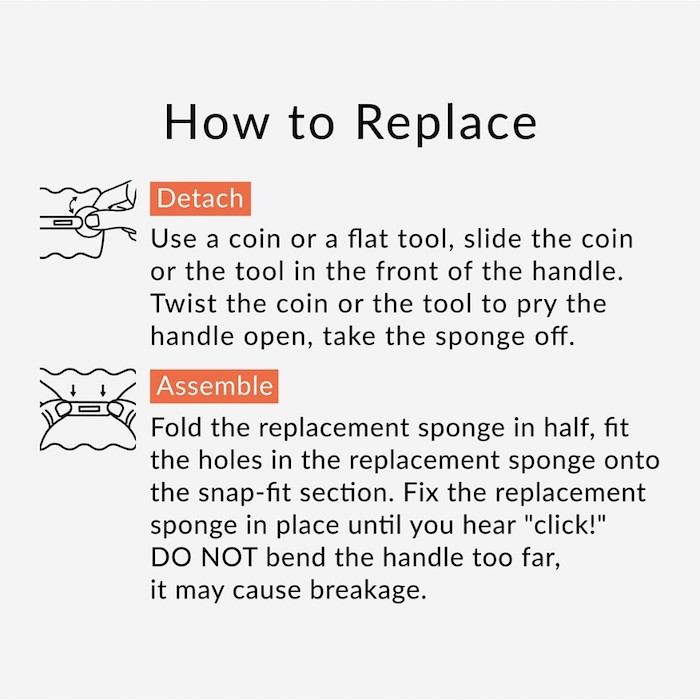 How to Replace

Detach

Use a coin or a flat tool, slide the coin or the tool in the front of the handle. Twist the coin or the tool to pry the handle open, take the sponge off.

Assemble

Fold the replacement sponge in half, fit the holes in the replacement sponge onto the snap-fit section. Fix the replacement sponge in place until you hear "click!" DO NOT bend the handle too far, it may cause breakage.